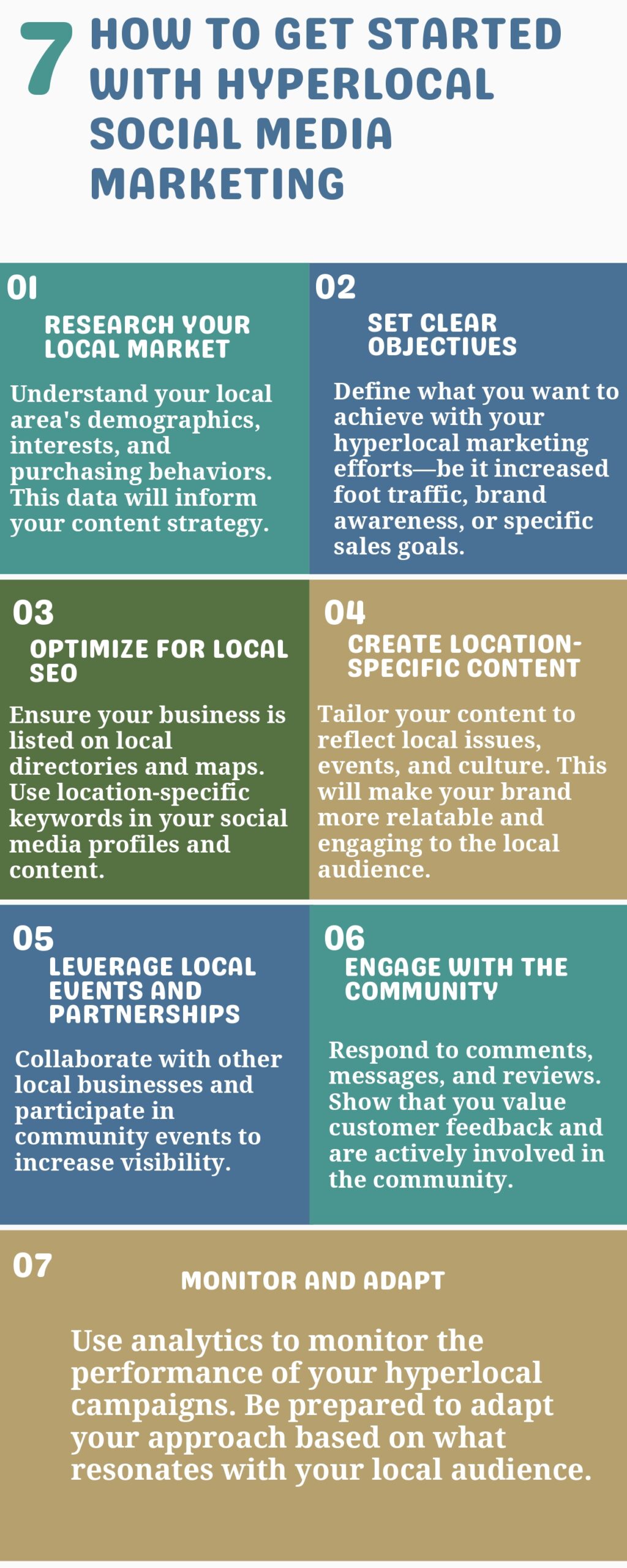 7 HOW TO GET STARTED WITH HYPERLOCAL SOCIAL MEDIA MARKETING

01
RESEARCH YOUR LOCAL MARKET

Understand your local area's demographics, interests, and purchasing behaviors. This data will inform your content strategy.

02
SET CLEAR OBJECTIVES

Define what you want to achieve with your hyperlocal marketing efforts—be it increased foot traffic, brand awareness, or specific sales goals.

03
OPTIMIZE FOR LOCAL SEO

Ensure your business is listed on local directories and maps. Use location-specific keywords in your social media profiles and content.

04
CREATE LOCATION-SPECIFIC CONTENT

Tailor your content to reflect local issues, events, and culture. This will make your brand more relatable and engaging to the local audience.

05
LEVERAGE LOCAL EVENTS AND PARTNERSHIPS

Collaborate with other local businesses and participate in community events to increase visibility.

06
ENGAGE WITH THE COMMUNITY

Respond to comments, messages, and reviews. Show that you value customer feedback and are actively involved in the community.

07
MONITOR AND ADAPT

Use analytics to monitor the performance of your hyperlocal campaigns. Be prepared to adapt your approach based on what resonates with your local audience.