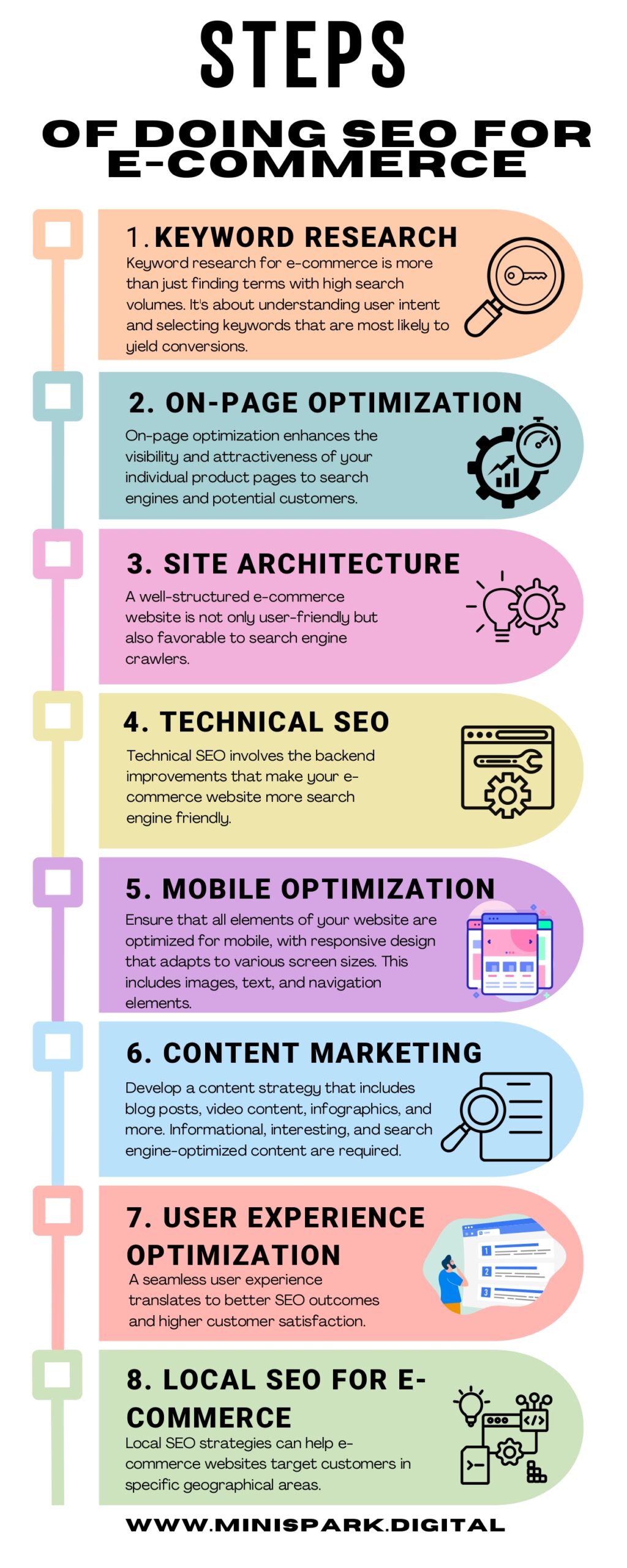 STEPS

OF DOING SEO FOR E-COMMERCE

1. KEYWORD RESEARCH

Keyword research for e-commerce is more than just finding terms with high search volumes. It's about understanding user intent and selecting keywords that are most likely to yield conversions.

2. ON-PAGE OPTIMIZATION

On-page optimization enhances the visibility and attractiveness of your individual product pages to search engines and potential customers.

3. SITE ARCHITECTURE

A well-structured e-commerce website is not only user-friendly but also favorable to search engine crawlers.

4. TECHNICAL SEO

Technical SEO involves the backend improvements that make your e-commerce website more search engine friendly.

5. MOBILE OPTIMIZATION

Ensure that all elements of your website are optimized for mobile, with responsive design that adapts to various screen sizes. This includes images, text, and navigation elements.

6. CONTENT MARKETING

Develop a content strategy that includes blog posts, video content, infographics, and more. Informational, interesting, and search engine-optimized content are required.

7. USER EXPERIENCE OPTIMIZATION

A seamless user experience translates to better SEO outcomes and higher customer satisfaction.

1
2
3

8. LOCAL SEO FOR E-COMMERCE

Local SEO strategies can help e-commerce websites target customers in specific geographical areas.

WWW.MINISPARK.DIGITAL